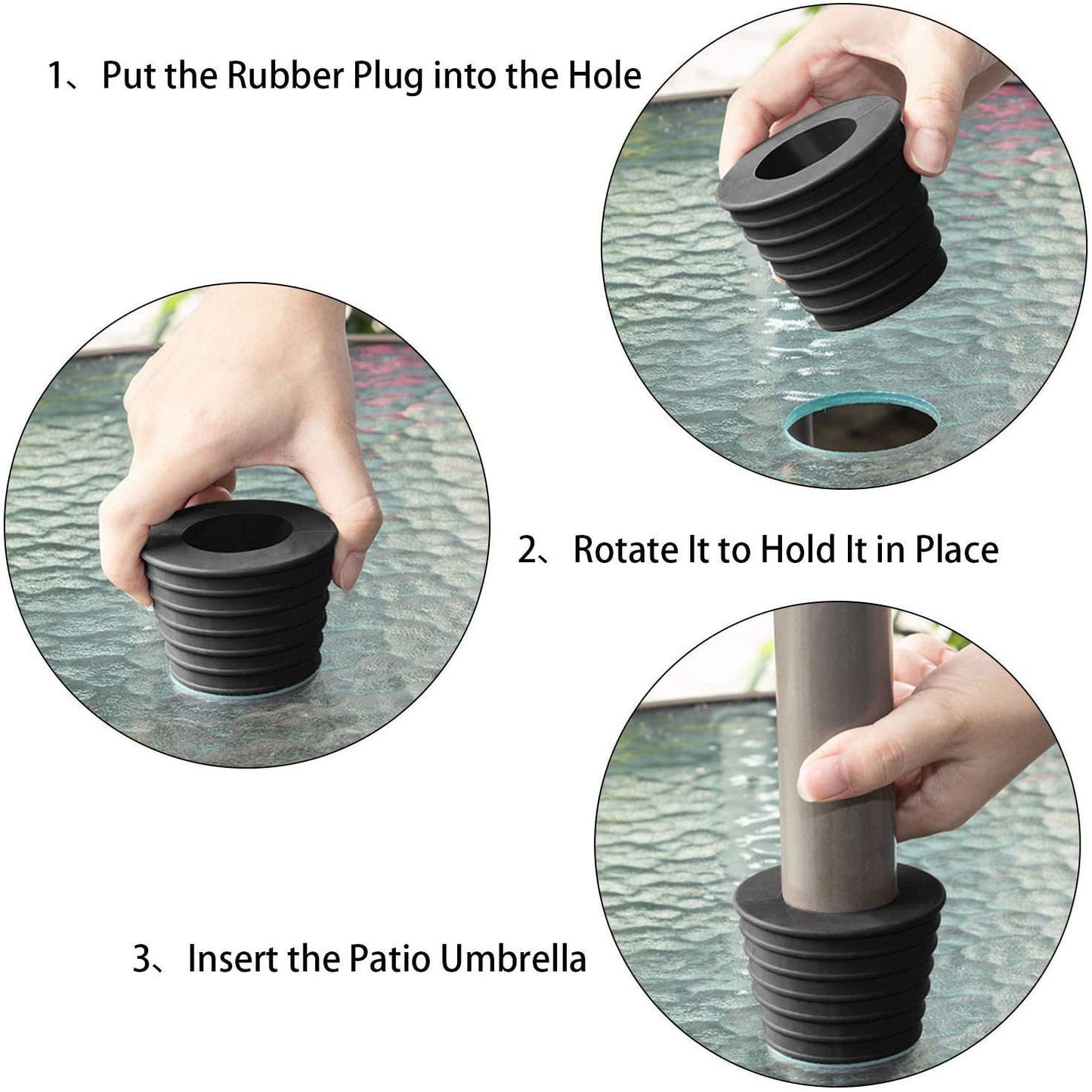 1、Put the Rubber Plug into the Hole

2、Rotate It to Hold It in Place

3、Insert the Patio Umbrella