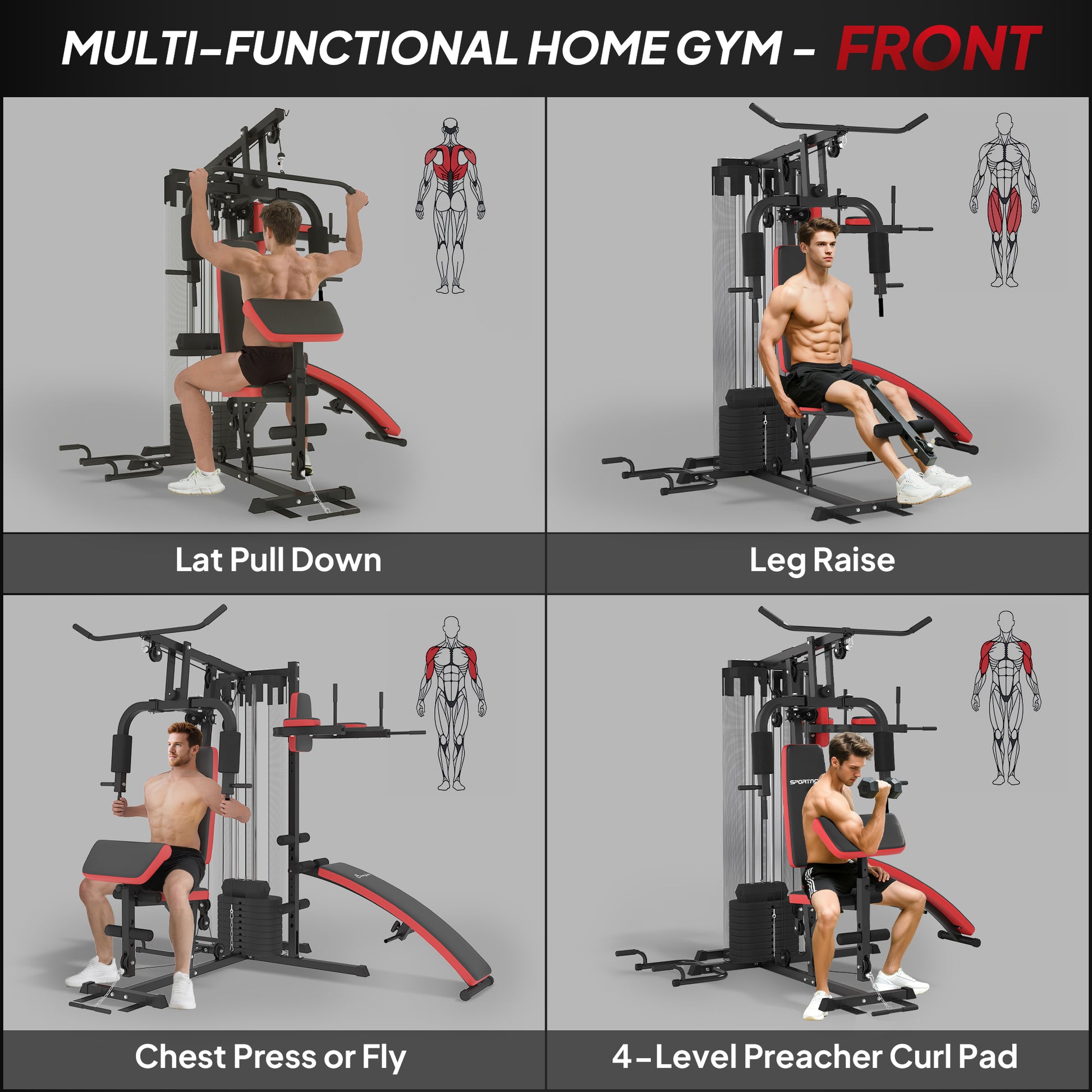 MULTI-FUNCTIONAL HOME GYM - FRONT

Lat Pull Down

Leg Raise

SPORTNO

Chest Press or Fly

4-Level Preacher Curl Pad