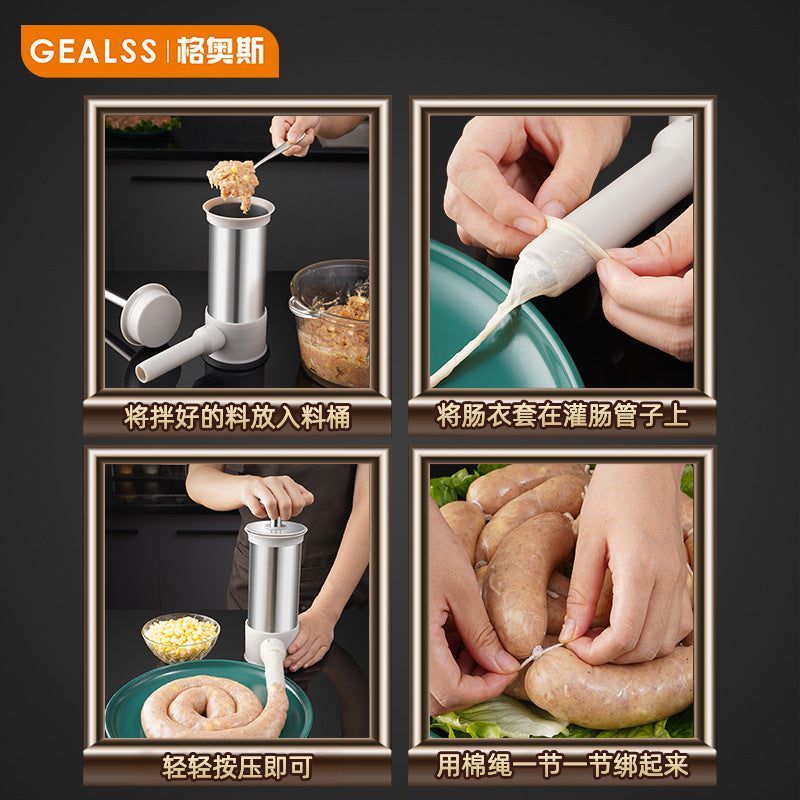 GEALSS | 格奥斯

将拌好的料放入料桶

将肠衣套在灌肠管子上

轻轻按压即可

用棉绳一节一节绑起来