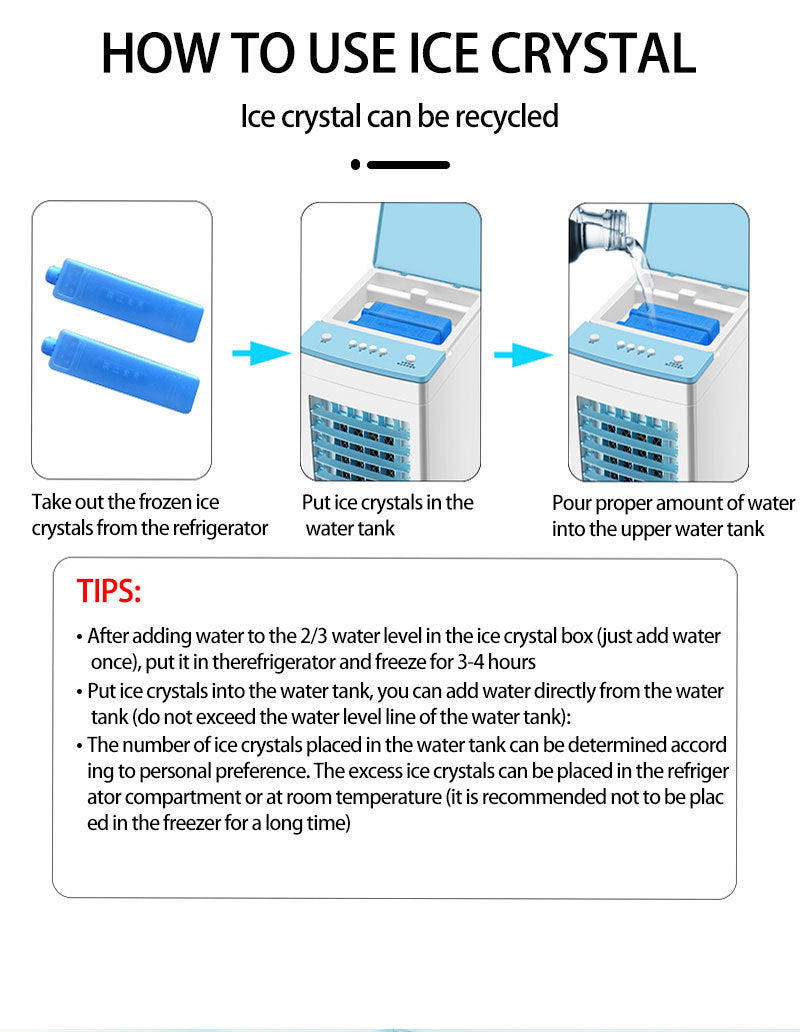 HOW TO USE ICE CRYSTAL

Ice crystal can be recycled

Take out the frozen ice crystals from the refrigerator

Put ice crystals in the water tank

Pour proper amount of water into the upper water tank

TIPS:

• After adding water to the 2/3 water level in the ice crystal box (just add water once), put it in therefrigerator and freeze for 3-4 hours

• Put ice crystals into the water tank, you can add water directly from the water tank (do not exceed the water level line of the water tank):

• The number of ice crystals placed in the water tank can be determined accord ing to personal preference. The excess ice crystals can be placed in the refriger ator compartment or at room temperature (it is recommended not to be plac ed in the freezer for a long time)