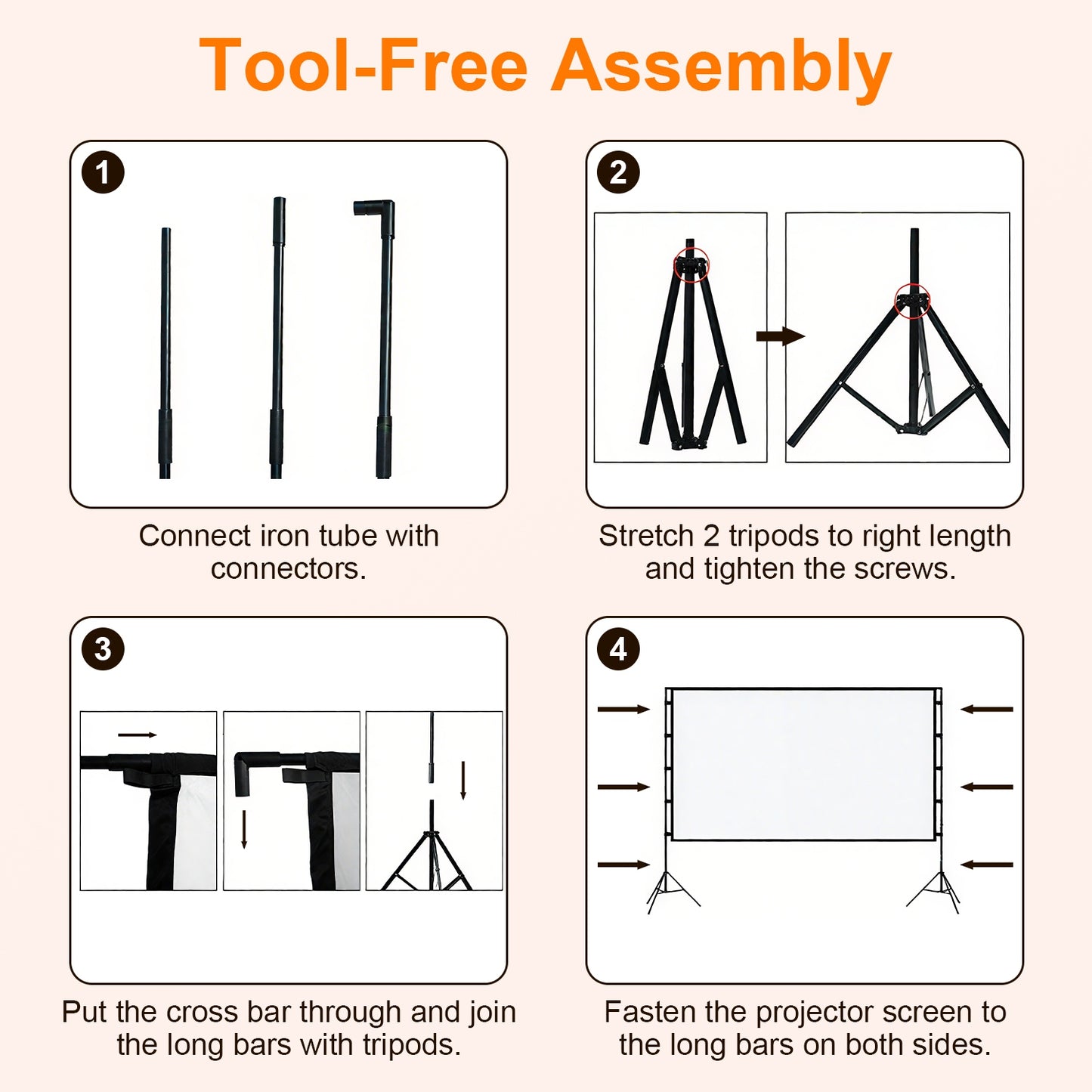 Tool-Free Assembly

1

Connect iron tube with connectors.

2

Stretch 2 tripods to right length and tighten the screws.

3

Put the cross bar through and join the long bars with tripods.

4

Fasten the projector screen to the long bars on both sides.