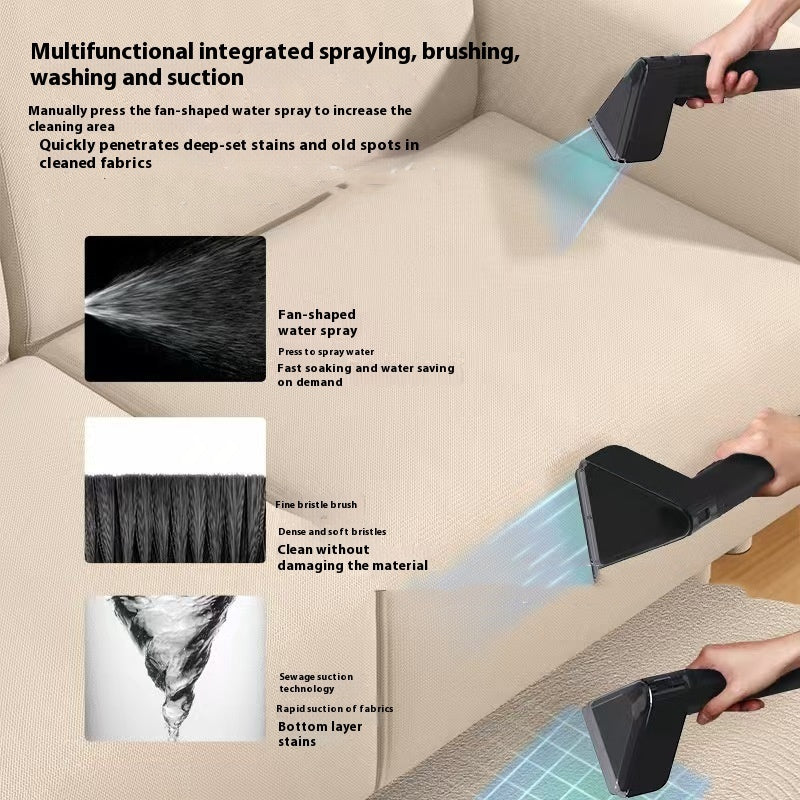 Multifunctional integrated spraying, brushing, washing and suction

Manually press the fan-shaped water spray to increase the cleaning area

Quickly penetrates deep-set stains and old spots in cleaned fabrics

Fan-shaped water spray

Press to spray water

Fast soaking and water saving on demand

Fine bristle brush

Dense and soft bristles

Clean without damaging the material

Sewage suction technology

Rapid suction of fabrics

Bottom layer stains