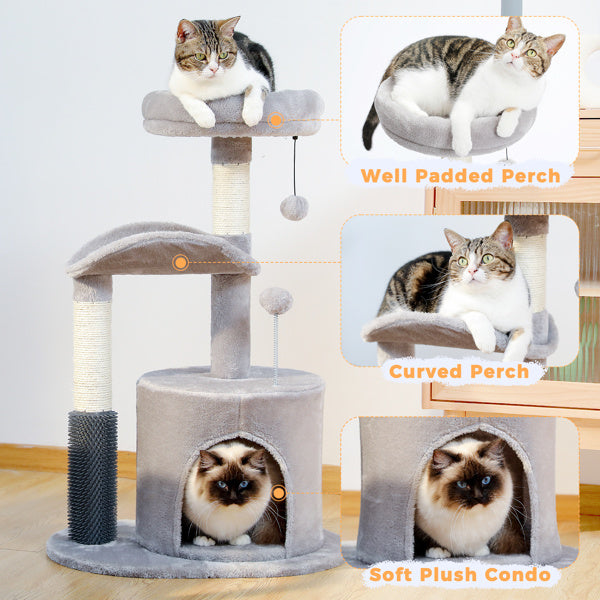 Well Padded Perch

Curved Perch

Soft Plush Condo