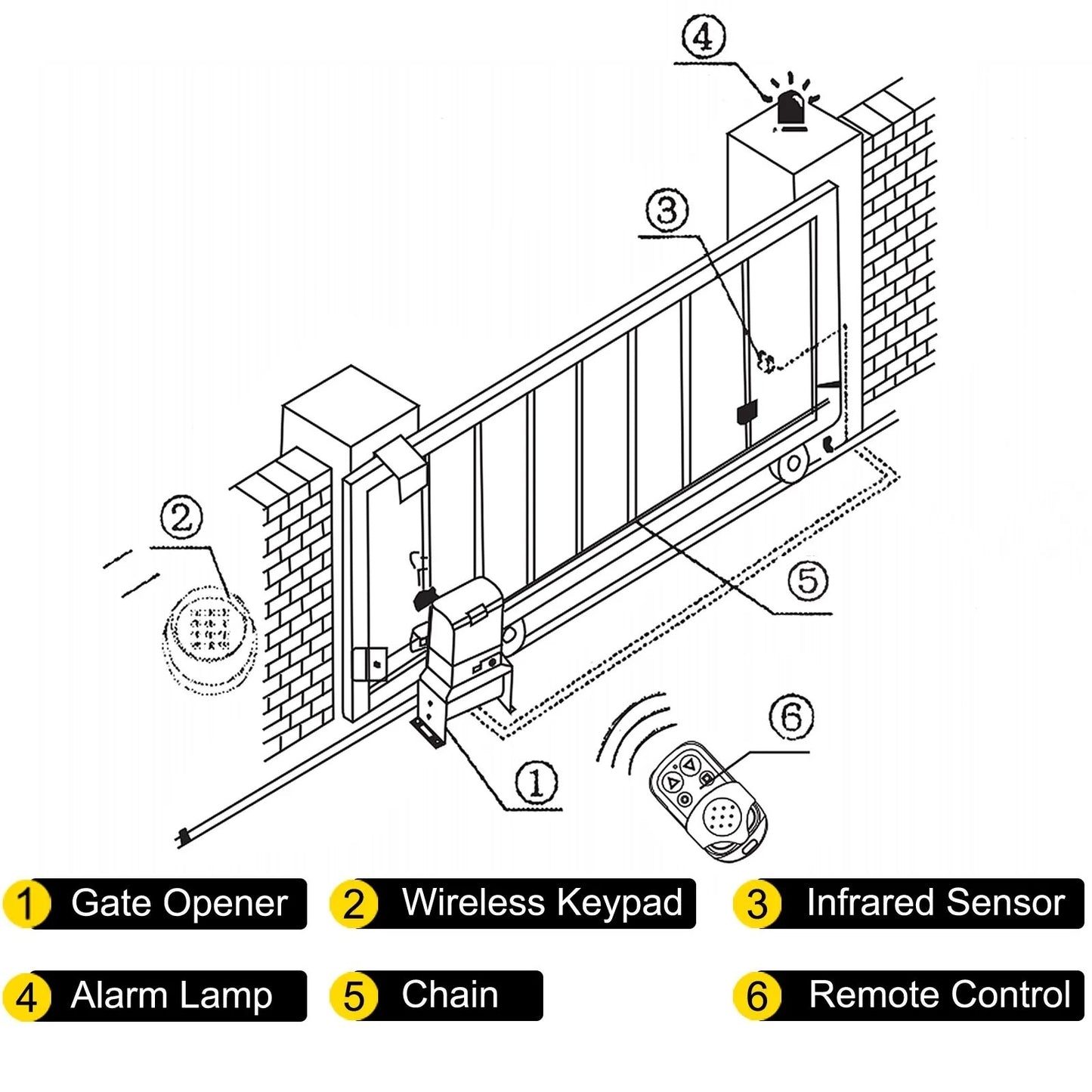 ④

③

②

⑤

⑥

①

1 Gate Opener

2 Wireless Keypad

3 Infrared Sensor

4 Alarm Lamp

5 Chain

6 Remote Control