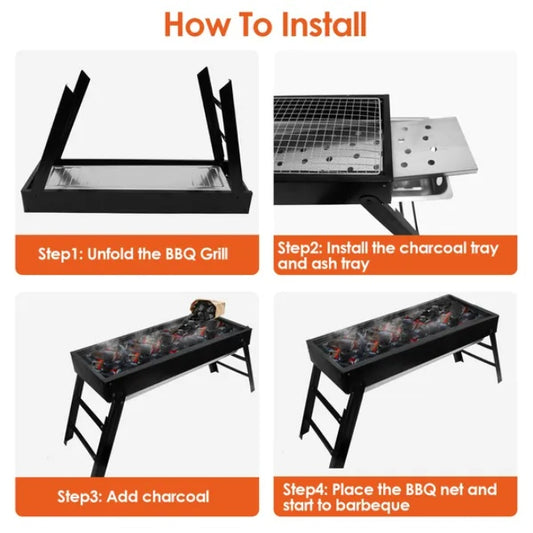 How To Install

Step1: Unfold the BBQ Grill

Step2: Install the charcoal tray and ash tray

Step3: Add charcoal

Step4: Place the BBQ net and start to barbeque