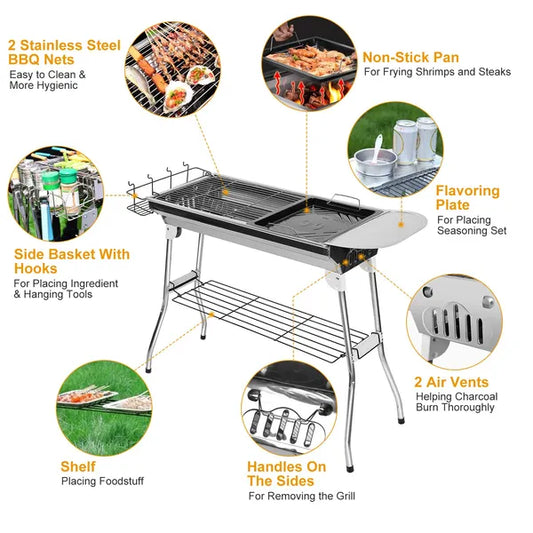 2 Stainless Steel BBQ Nets
Easy to Clean & More Hygienic

Non-Stick Pan
For Frying Shrimps and Steaks

Flavoring Plate
For Placing Seasoning Set

Side Basket With Hooks
For Placing Ingredient & Hanging Tools

2 Air Vents
Helping Charcoal Burn Thoroughly

Shelf
Placing Foodstuff

Handles On The Sides
For Removing the Grill