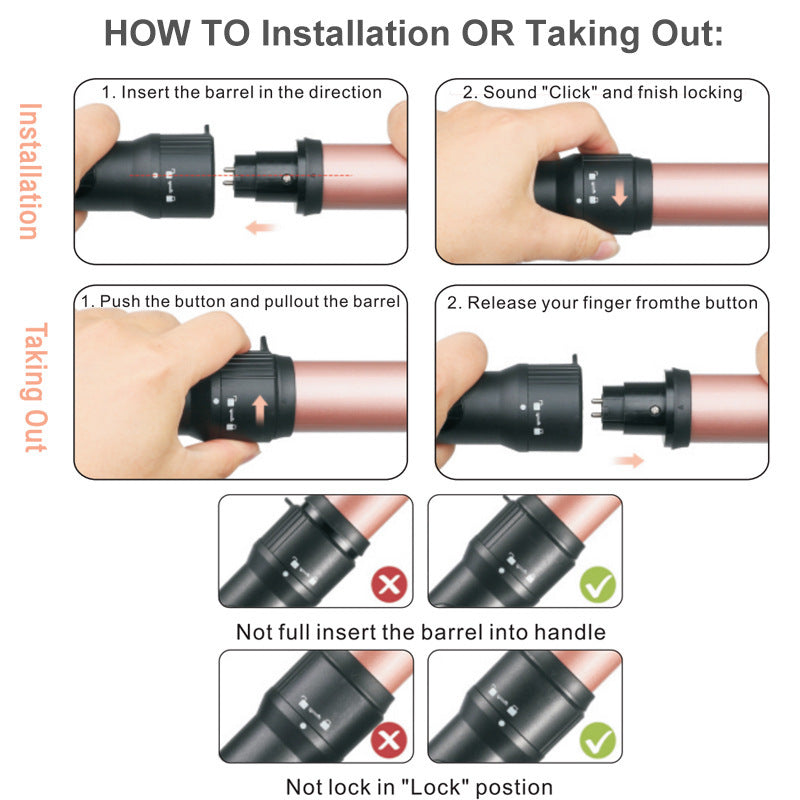 HOW TO Installation OR Taking Out:

Installation

1. Insert the barrel in the direction

2. Sound "Click" and fnish locking

Taking Out

1. Push the button and pullout the barrel

2. Release your finger fromthe button

Not full insert the barrel into handle

Not lock in "Lock" postion