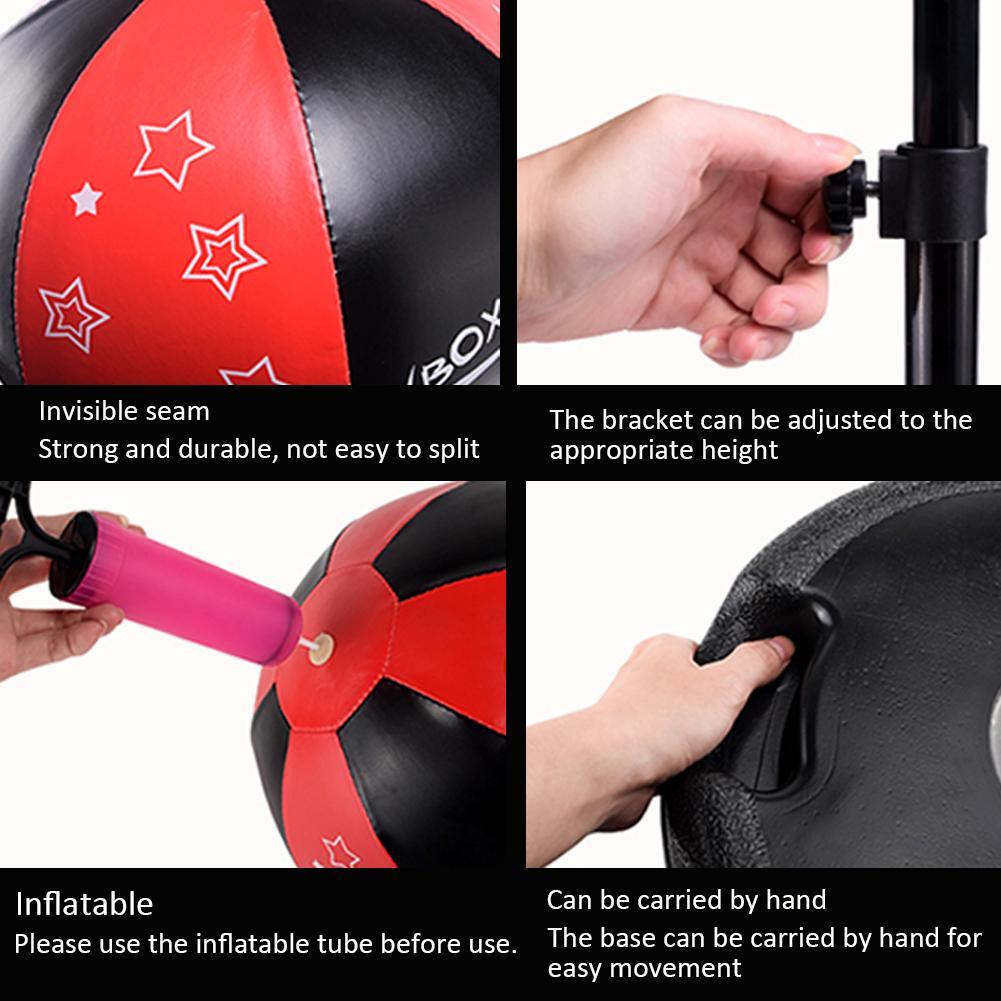 BOX

Invisible seam
Strong and durable, not easy to split

The bracket can be adjusted to the appropriate height

Inflatable
Please use the inflatable tube before use.

Can be carried by hand
The base can be carried by hand for easy movement